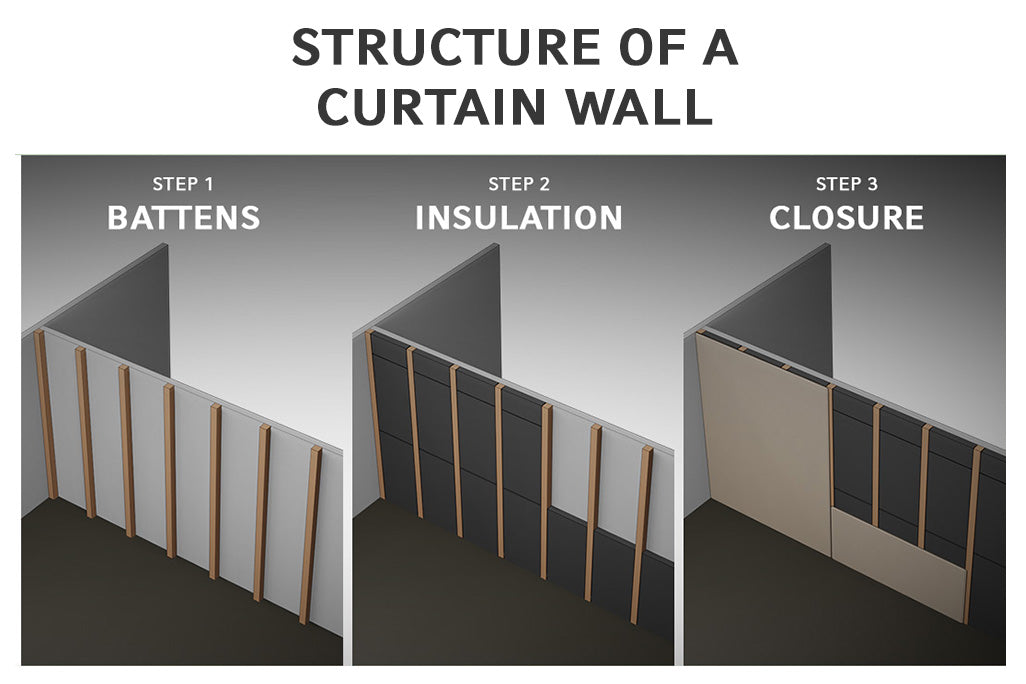 STRUCTURE OF A CURTAIN WALL

STEP 1
BATTENS

STEP 2
INSULATION

STEP 3
CLOSURE